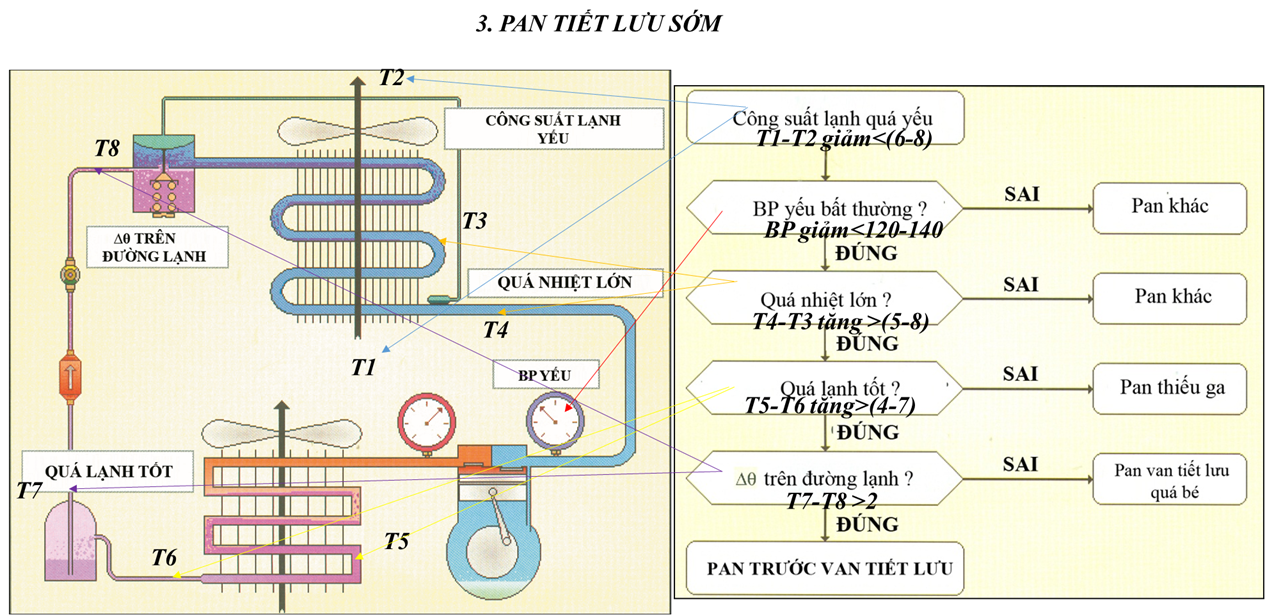 3. PAN TIẾT LƯU SỚM

T2

CÔNG SUẤT LẠNH YẾU

T8

Δθ TRÊN ĐƯỜNG LẠNH

T3

QUÁ NHIỆT LỚN

T4

T1

BP YẾU

QUÁ LẠNH TỐT

T7

T6

T5

Công suất lạnh quá yếu
T1-T2 giảm<(6-8)

BP yếu bất thường ?
BP giảm<120-140
SAI
Pan khác
ĐÚNG

Quá nhiệt lớn ?
T4-T3 tăng>(5-8)
SAI
Pan khác
ĐÚNG

Quá lạnh tốt ?
T5-T6 tăng>(4-7)
SAI
Pan thiếu ga
ĐÚNG

Δθ trên đường lạnh ?
T7-T8 >2
SAI
Pan van tiết lưu quá bé
ĐÚNG

PAN TRƯỚC VAN TIẾT LƯU